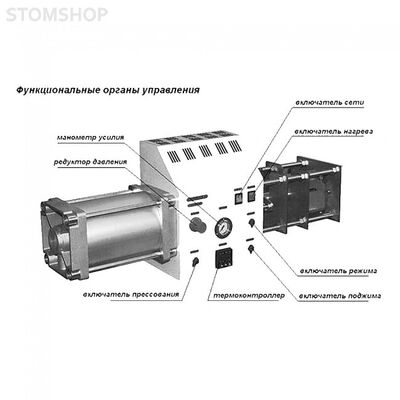 STOMSHOP

Функциональные органы управления

включатель сети

включатель нагрева

манометр усилия

редуктор давления

включатель режима

включатель прессования

термоконтроллер

включатель поджима